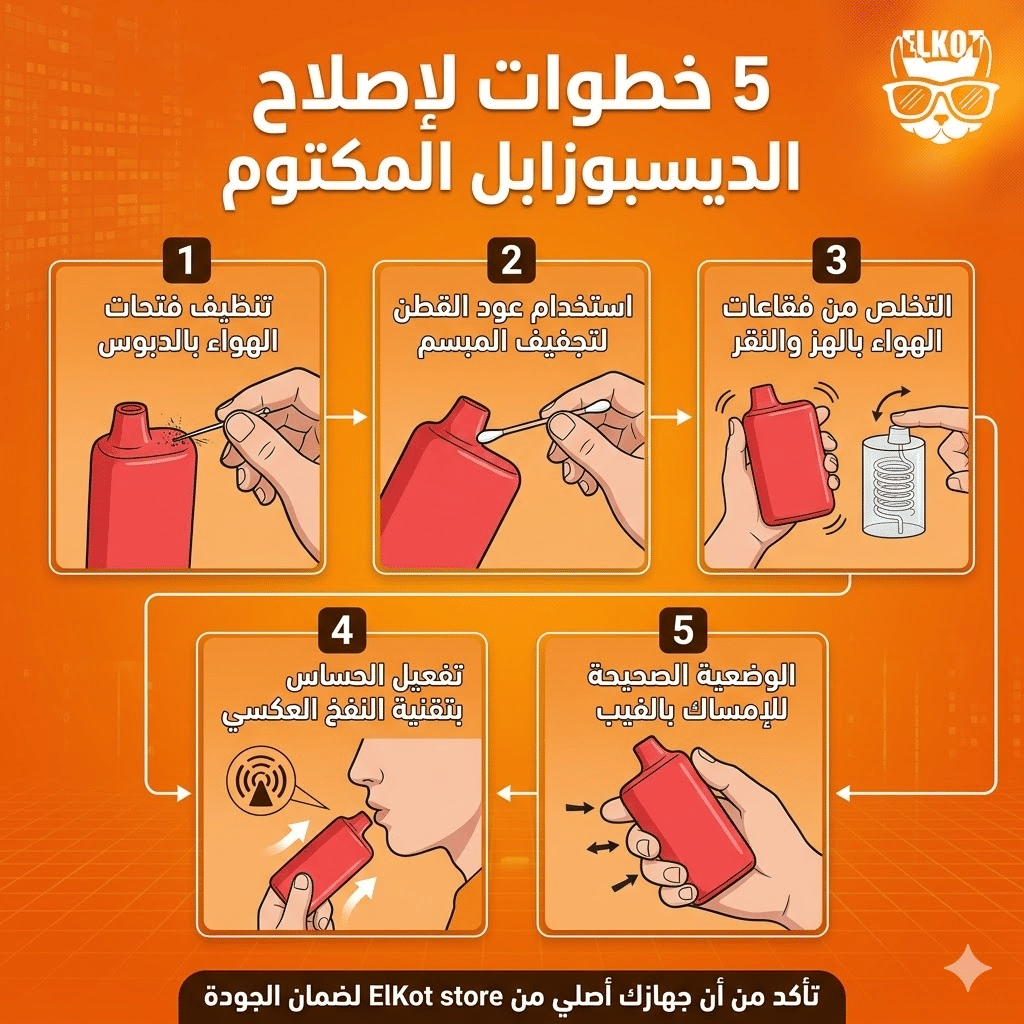 ELKOT

5 خطوات لإصلاح الديسبوزابل المكتوم

1
تنظيف فتحات الهواء بالدبوس

2
استخدام عود القطن لتجفيف المبسم

3
التخلص من فقاعات الهواء بالهز والنقر

4
تفعيل الحساس بتقنية النفخ العكسي

5
الوضعية الصحيحة للإمساك بالفيب

تأكد من أن جهازك أصلي من ElKot store لضمان الجودة