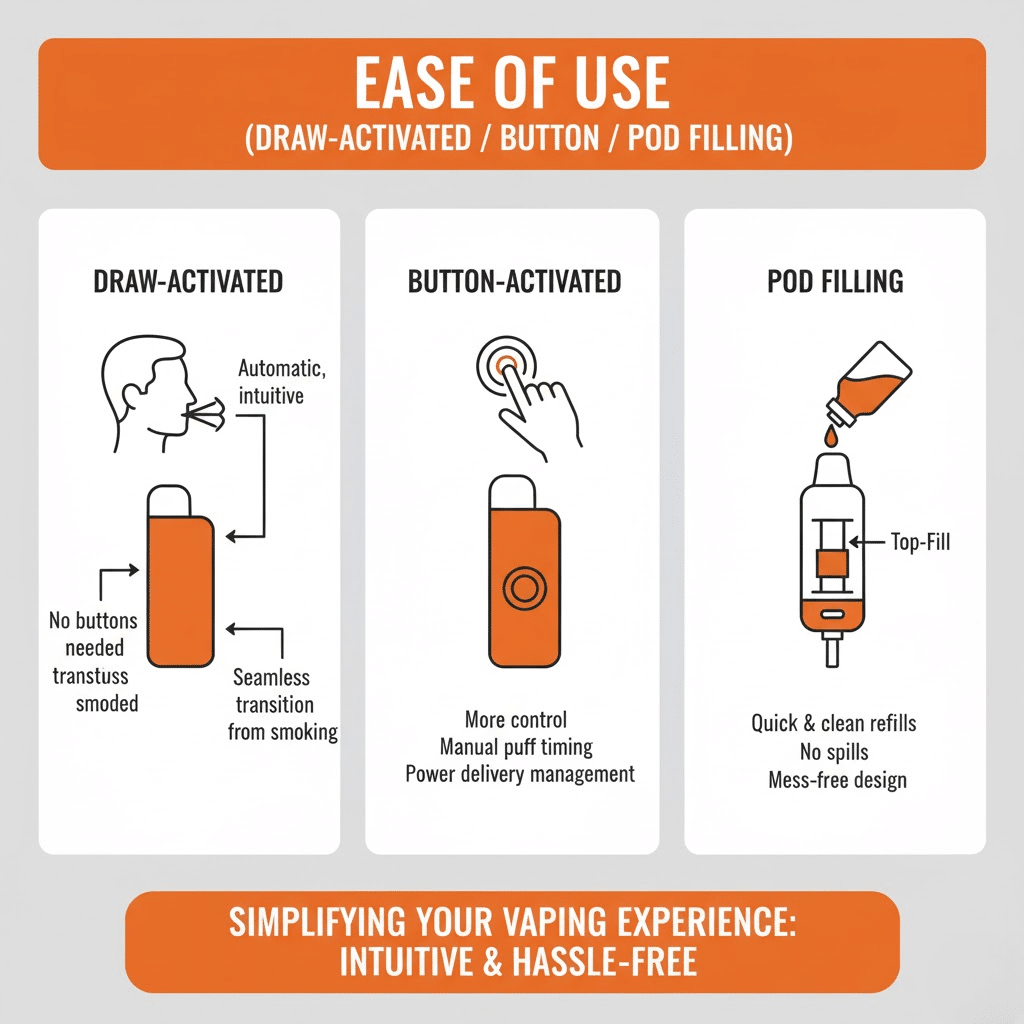 EASE OF USE
(DRAW-ACTIVATED / BUTTON / POD FILLING)

DRAW-ACTIVATED

Automatic, intuitive

No buttons needed transtuss smoded

Seamless transition from smoking

BUTTON-ACTIVATED

More control
Manual puff timing
Power delivery management

POD FILLING

Top-Fill

Quick & clean refills
No spills
Mess-free design

SIMPLIFYING YOUR VAPING EXPERIENCE: INTUITIVE & HASSLE-FREE