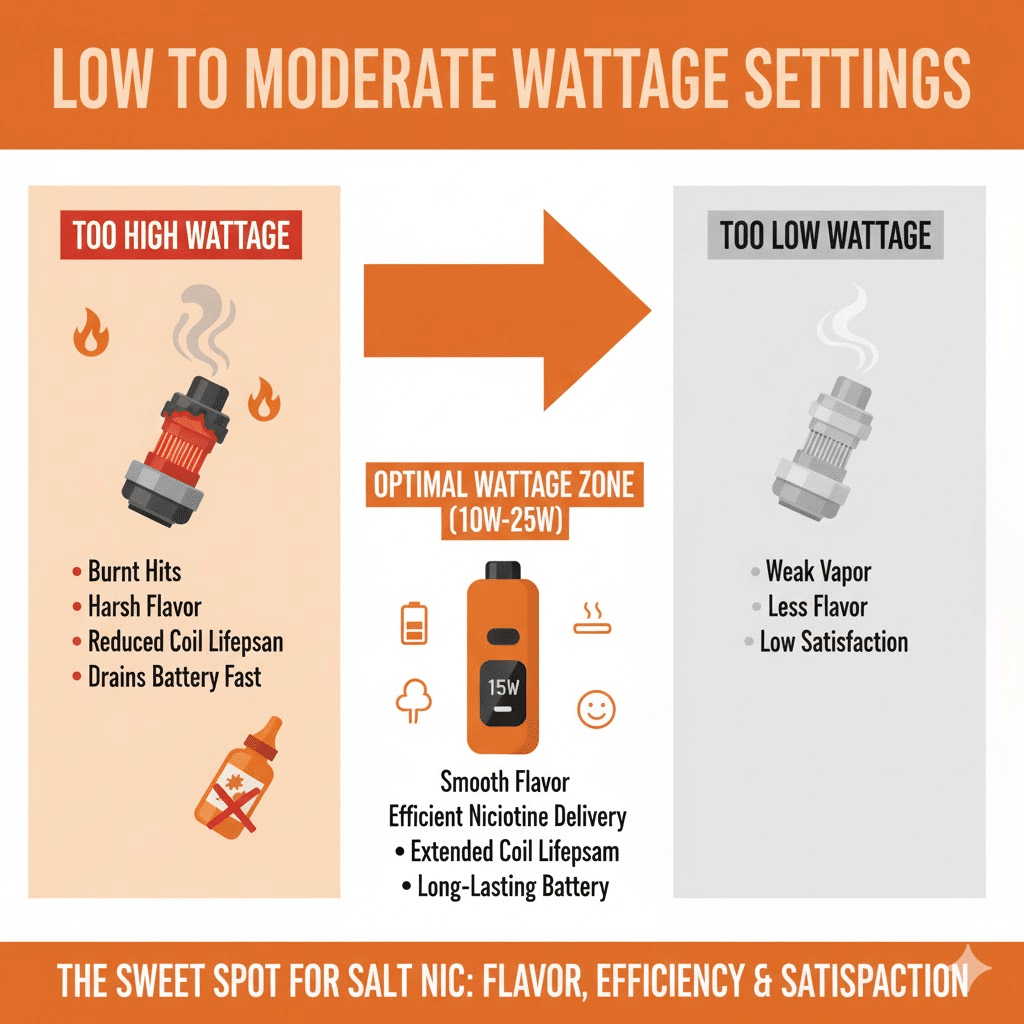 LOW TO MODERATE WATTAGE SETTINGS

TOO HIGH WATTAGE

• Burnt Hits
• Harsh Flavor
• Reduced Coil Lifepsan
• Drains Battery Fast

OPTIMAL WATTAGE ZONE (10W-25W)

15W

Smooth Flavor
Efficient Niciotine Delivery
• Extended Coil Lifepsam
• Long-Lasting Battery

TOO LOW WATTAGE

• Weak Vapor
• Less Flavor
• Low Satisfaction

THE SWEET SPOT FOR SALT NIC: FLAVOR, EFFICIENCY & SATISPACTION