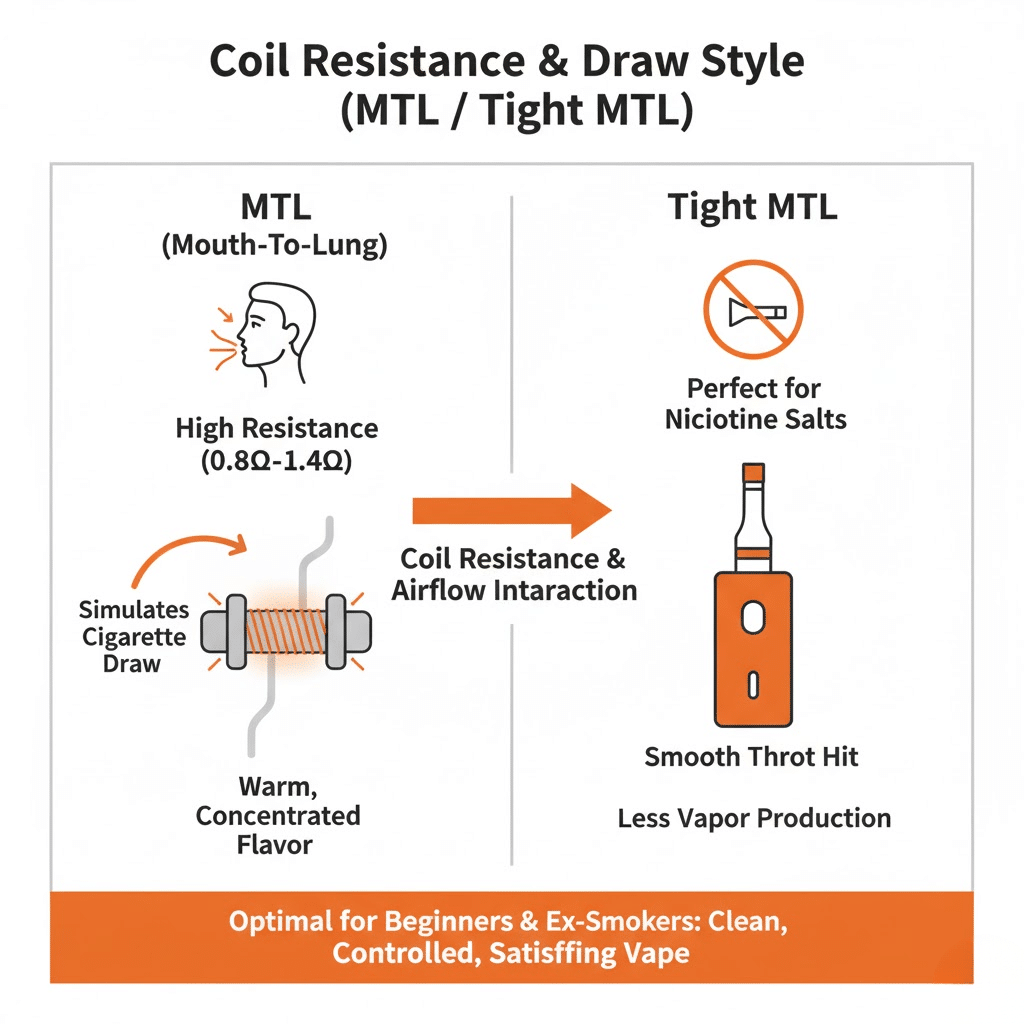 Coil Resistance & Draw Style (MTL / Tight MTL)

MTL
(Mouth-To-Lung)

High Resistance
(0.8Ω-1.4Ω)

Simulates Cigarette Draw

Warm, Concentrated Flavor

Coil Resistance & Airflow Intaraction

Tight MTL

Perfect for Niciotine Salts

Smooth Throt Hit

Less Vapor Production

Optimal for Beginners & Ex-Smokers: Clean, Controlled, Satisffing Vape