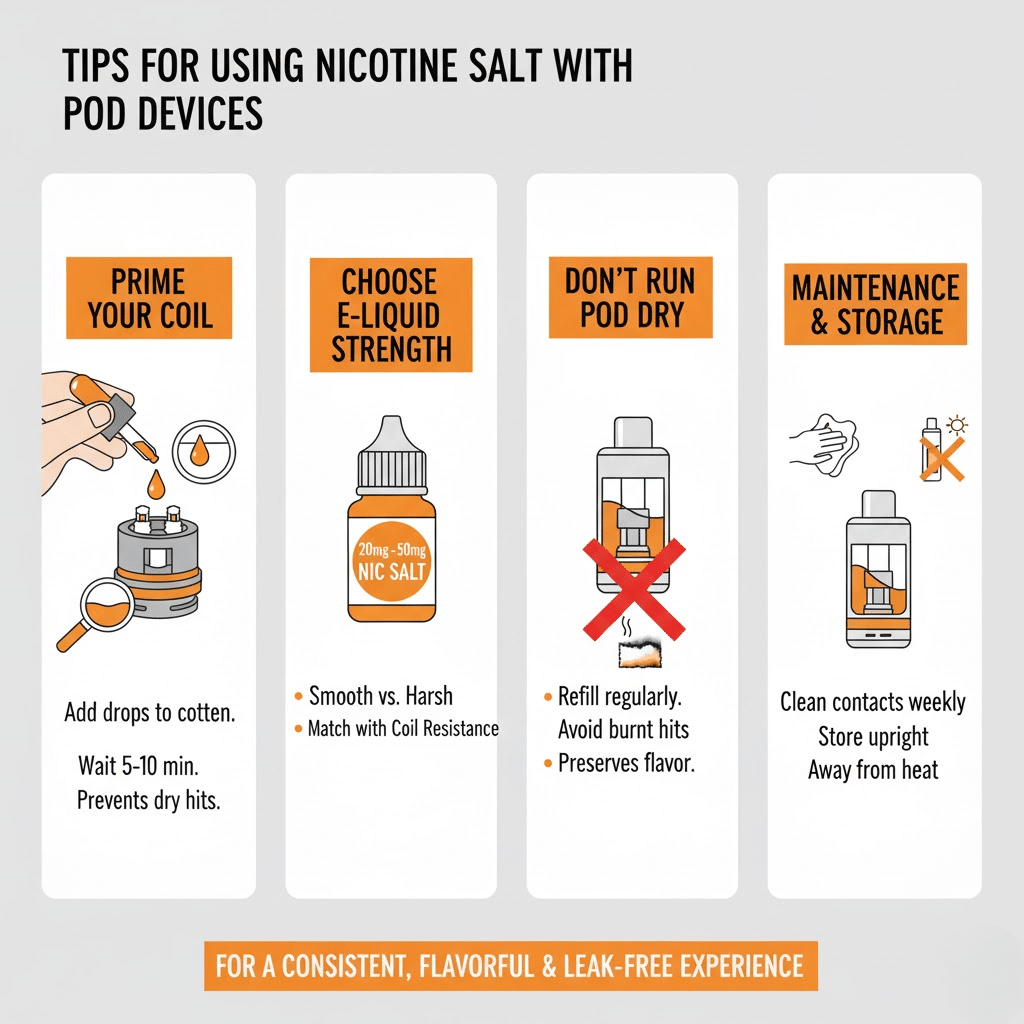 TIPS FOR USING NICOTINE SALT WITH POD DEVICES

PRIME YOUR COIL

Add drops to cotten.

Wait 5-10 min.
Prevents dry hits.

CHOOSE E-LIQUID STRENGTH

20mg - 50mg
NIC SALT

• Smooth vs. Harsh
• Match with Coil Resistance

DON'T RUN POD DRY

• Refill regularly.
Avoid burnt hits
• Preserves flavor.

MAINTENANCE & STORAGE

Clean contacts weekly
Store upright
Away from heat

FOR A CONSISTENT, FLAVORFUL & LEAK-FREE EXPERIENCE