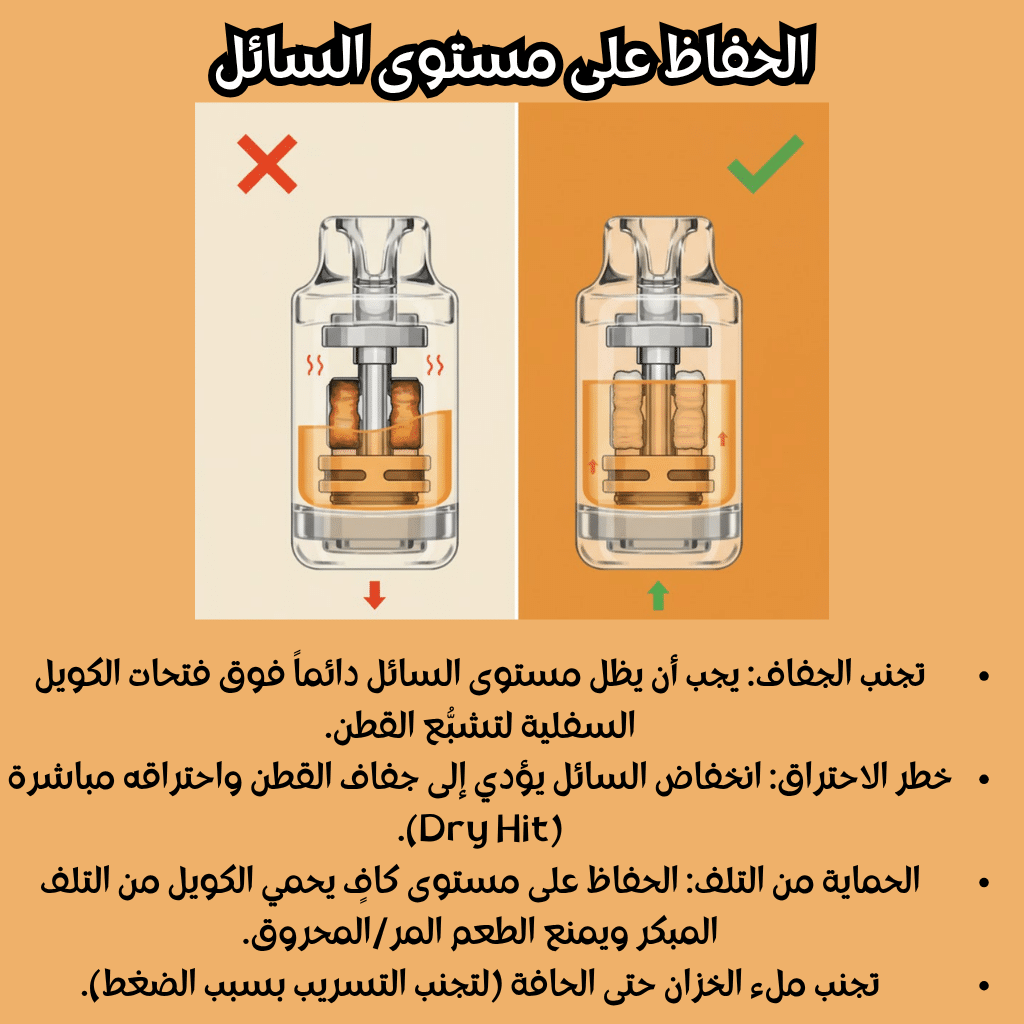 الحفاظ على مستوى السائل

• تجنب الجفاف: يجب أن يظل مستوى السائل دائماً فوق فتحات الكويل السفلية لتشبُّع القطن.
• خطر الاحتراق: انخفاض السائل يؤدي إلى جفاف القطن واحتراقه مباشرة (Dry Hit).
• الحماية من التلف: الحفاظ على مستوى كافٍ يحمي الكويل من التلف المبكر ويمنع الطعم المر/المحروق.
• تجنب ملء الخزان حتى الحافة (لتجنب التسريب بسبب الضغط).