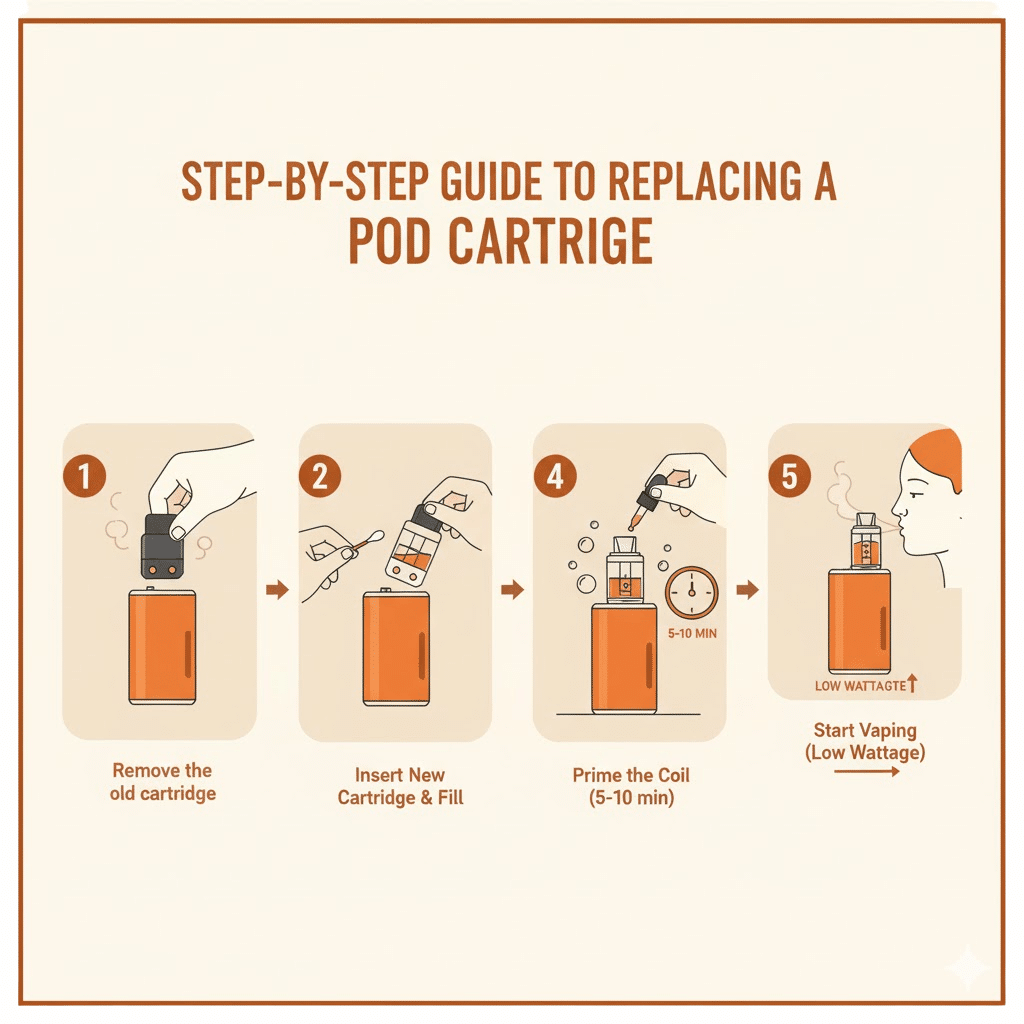 STEP-BY-STEP GUIDE TO REPLACING A POD CARTRIGE

1

Remove the old cartridge

2

Insert New Cartridge & Fill

4

5-10 MIN

Prime the Coil (5-10 min)

5

LOW WATTAGTE

Start Vaping (Low Wattage)