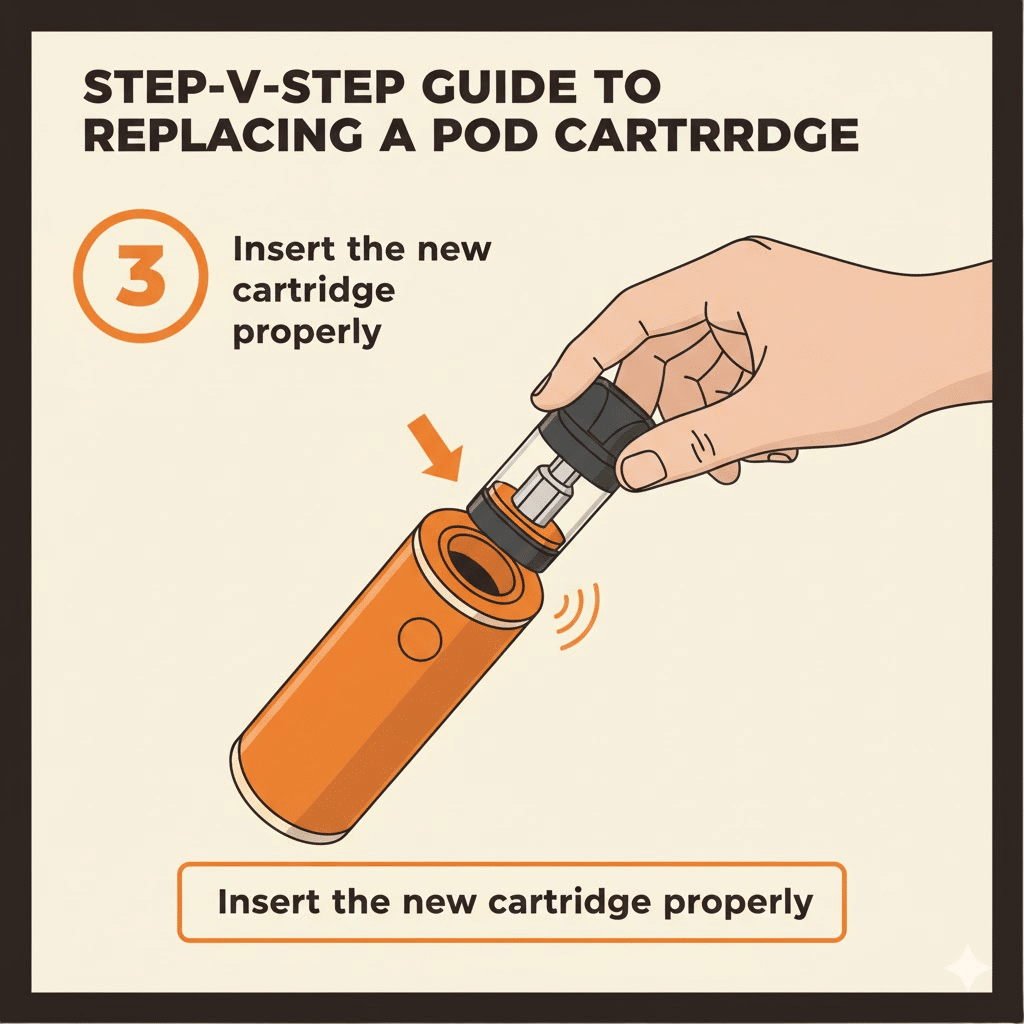 STEP-V-STEP GUIDE TO REPLACING A POD CARTRRDGE

3

Insert the new cartridge properly

Insert the new cartridge properly