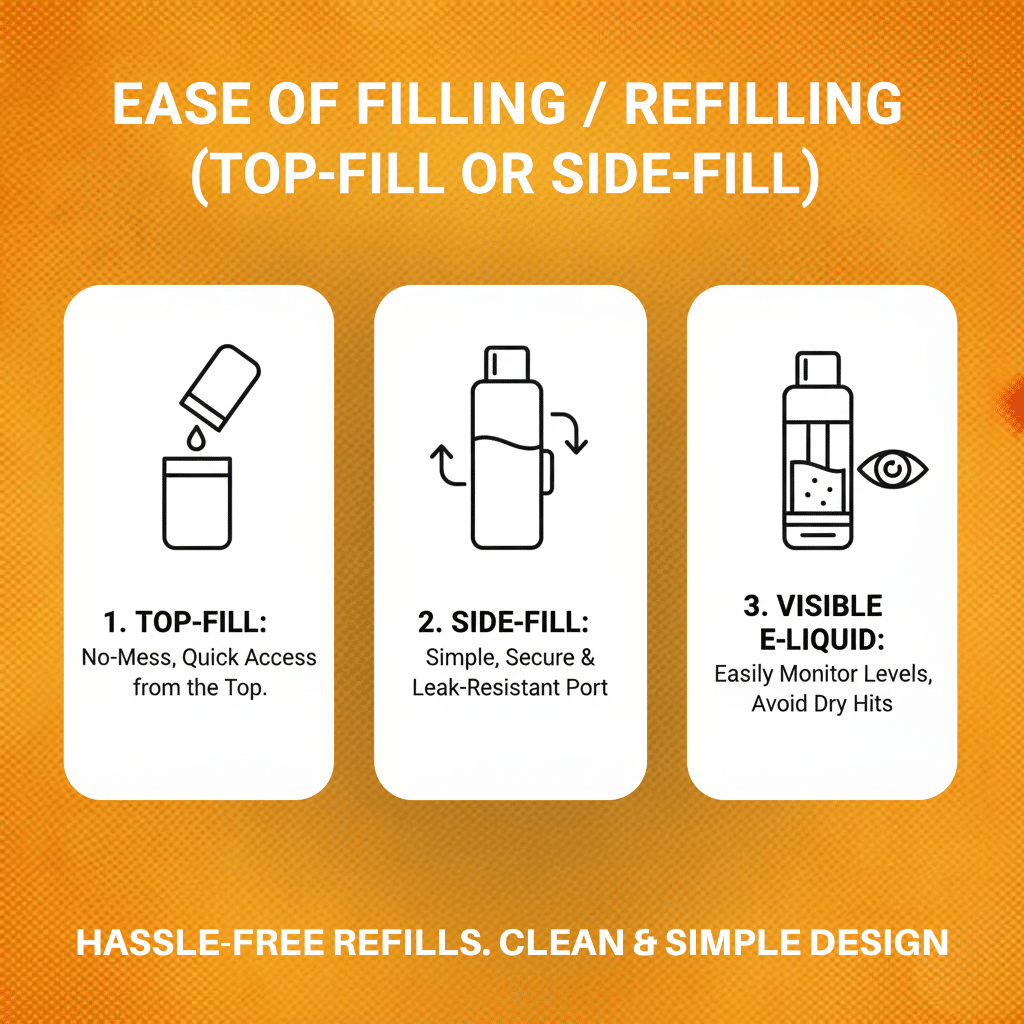 EASE OF FILLING / REFILLING (TOP-FILL OR SIDE-FILL)

1. TOP-FILL:
No-Mess, Quick Access from the Top.

2. SIDE-FILL:
Simple, Secure & Leak-Resistant Port

3. VISIBLE E-LIQUID:
Easily Monitor Levels, Avoid Dry Hits

HASSLE-FREE REFILLS. CLEAN & SIMPLE DESIGN