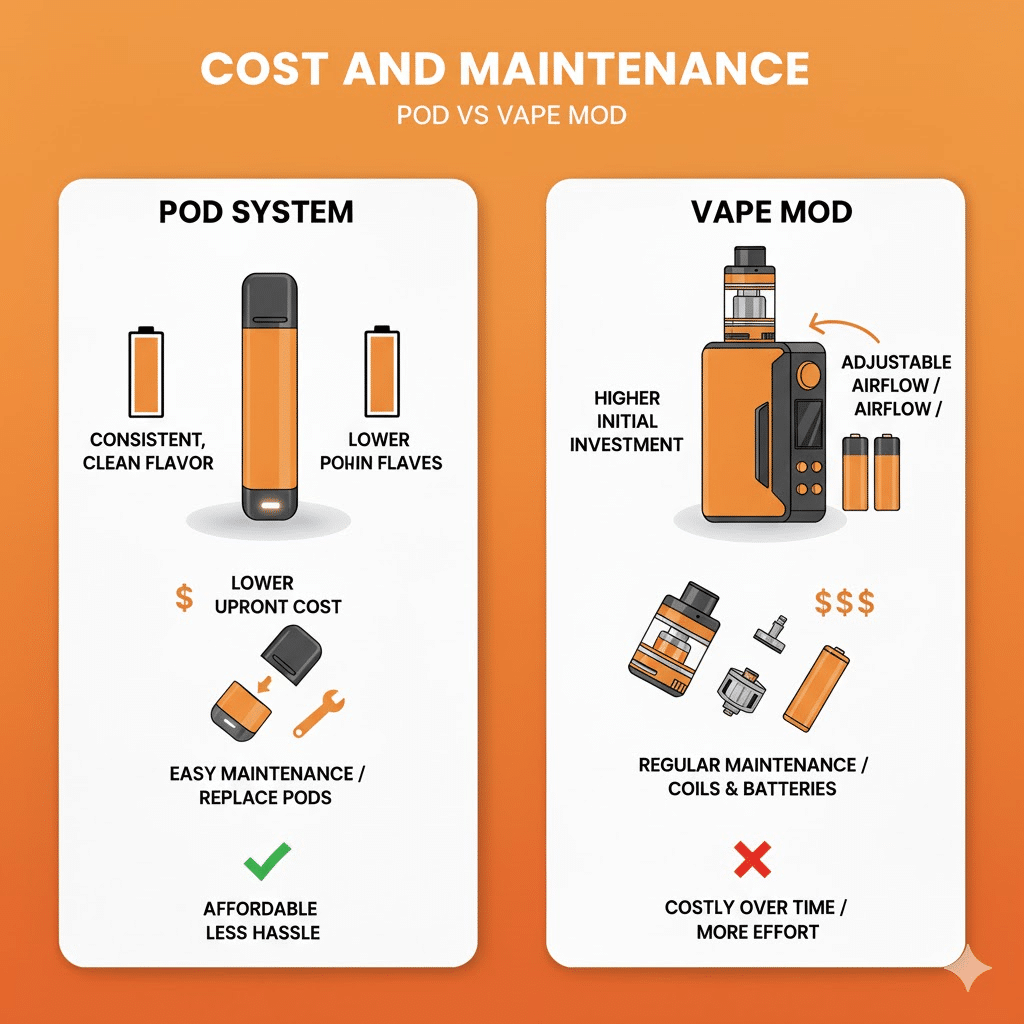 COST AND MAINTENANCE

POD VS VAPE MOD

POD SYSTEM

CONSISTENT, CLEAN FLAVOR

LOWER POHIN FLAVES

$ LOWER UPRONT COST

EASY MAINTENANCE / REPLACE PODS

AFFORDABLE LESS HASSLE

VAPE MOD

HIGHER INITIAL INVESTMENT

ADJUSTABLE AIRFLOW / AIRFLOW /

$$$

REGULAR MAINTENANCE / COILS & BATTERIES

COSTLY OVER TIME / MORE EFFORT