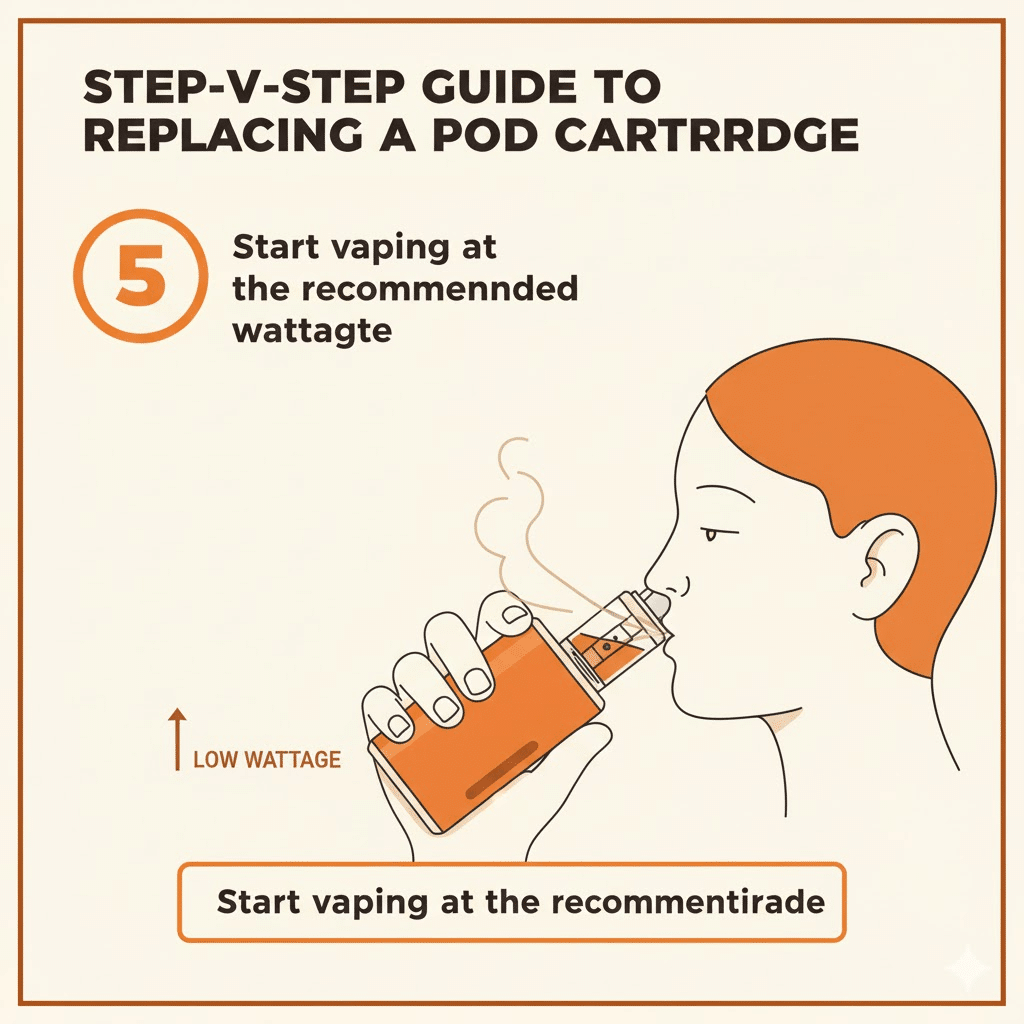 STEP-V-STEP GUIDE TO REPLACING A POD CARTRRDGE

5

Start vaping at the recommennded wattagte

LOW WATTAGE

Start vaping at the recommentirade