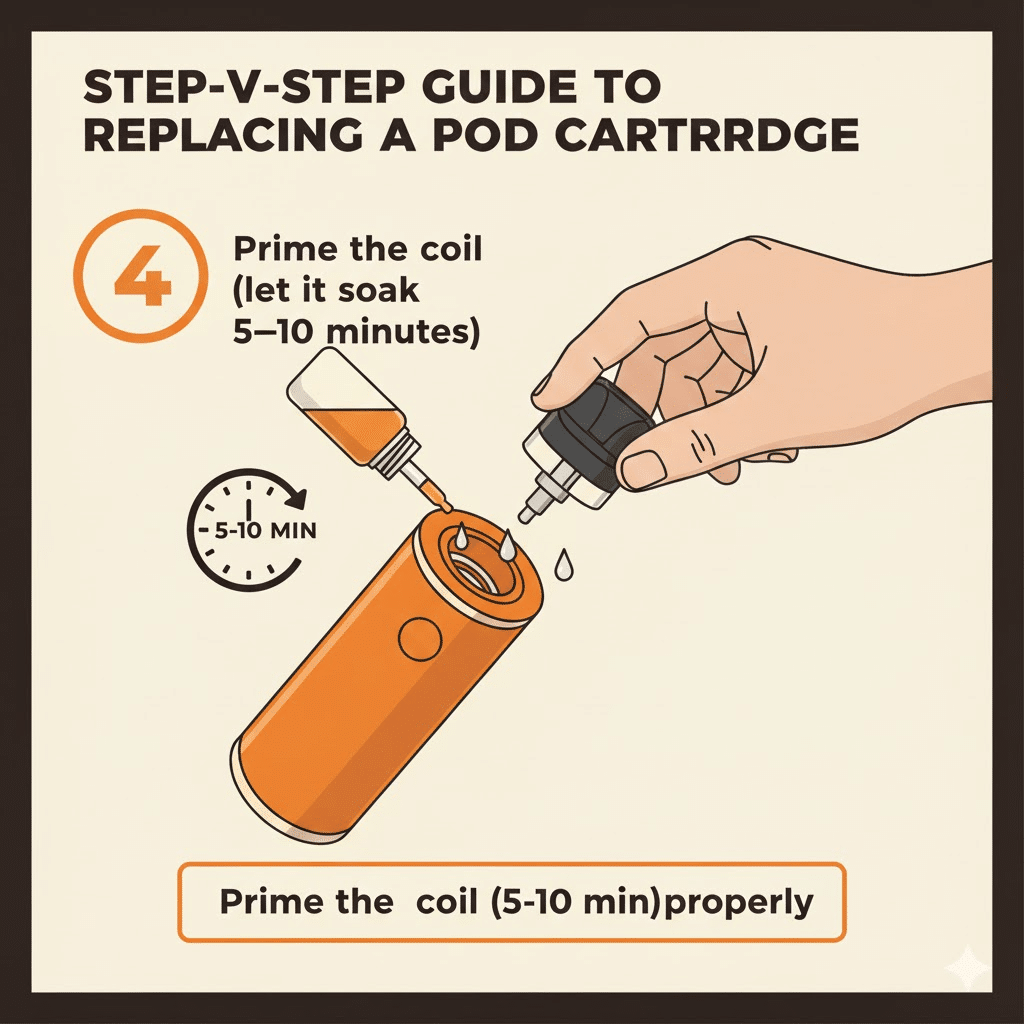 STEP-V-STEP GUIDE TO REPLACING A POD CARTRRDGE

4

Prime the coil (let it soak 5–10 minutes)

5-10 MIN

Prime the coil (5-10 min)properly