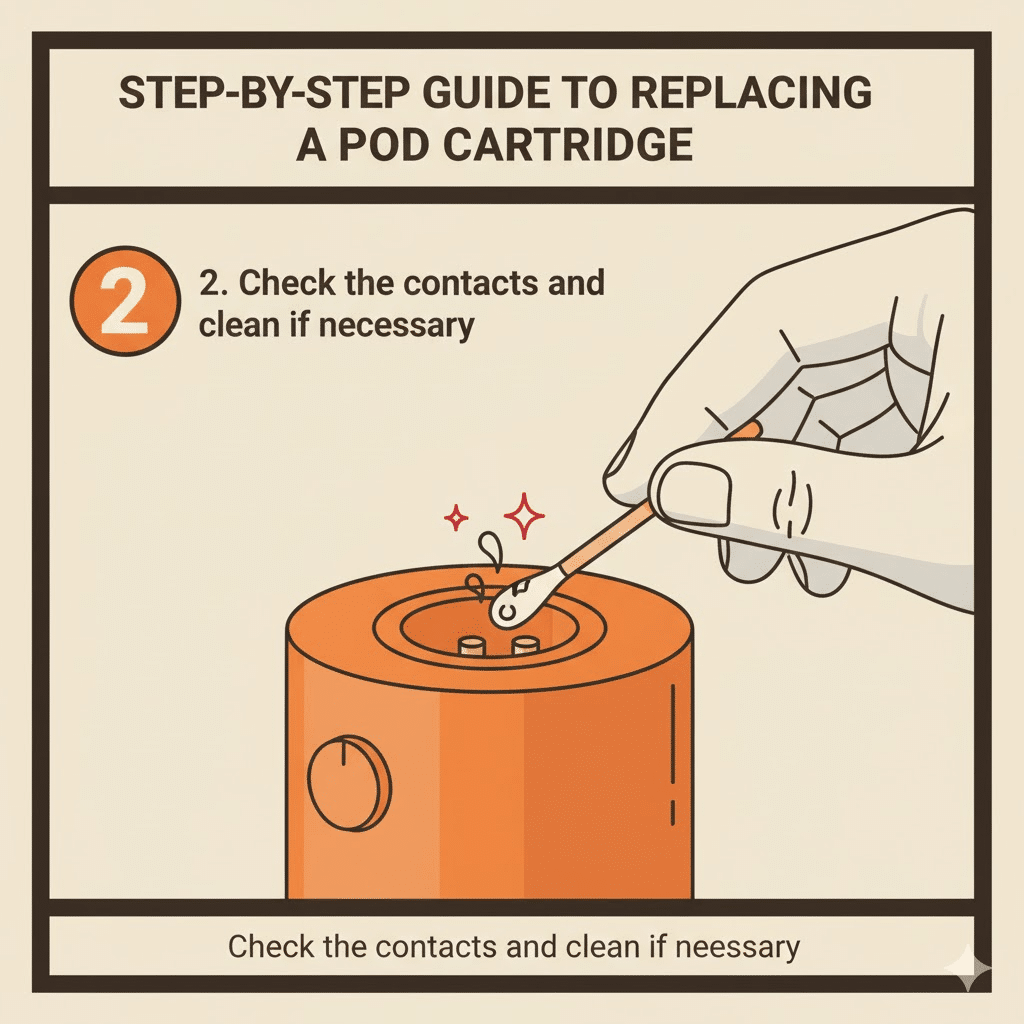 STEP-BY-STEP GUIDE TO REPLACING A POD CARTRIDGE

2

2. Check the contacts and clean if necessary

Check the contacts and clean if neessary