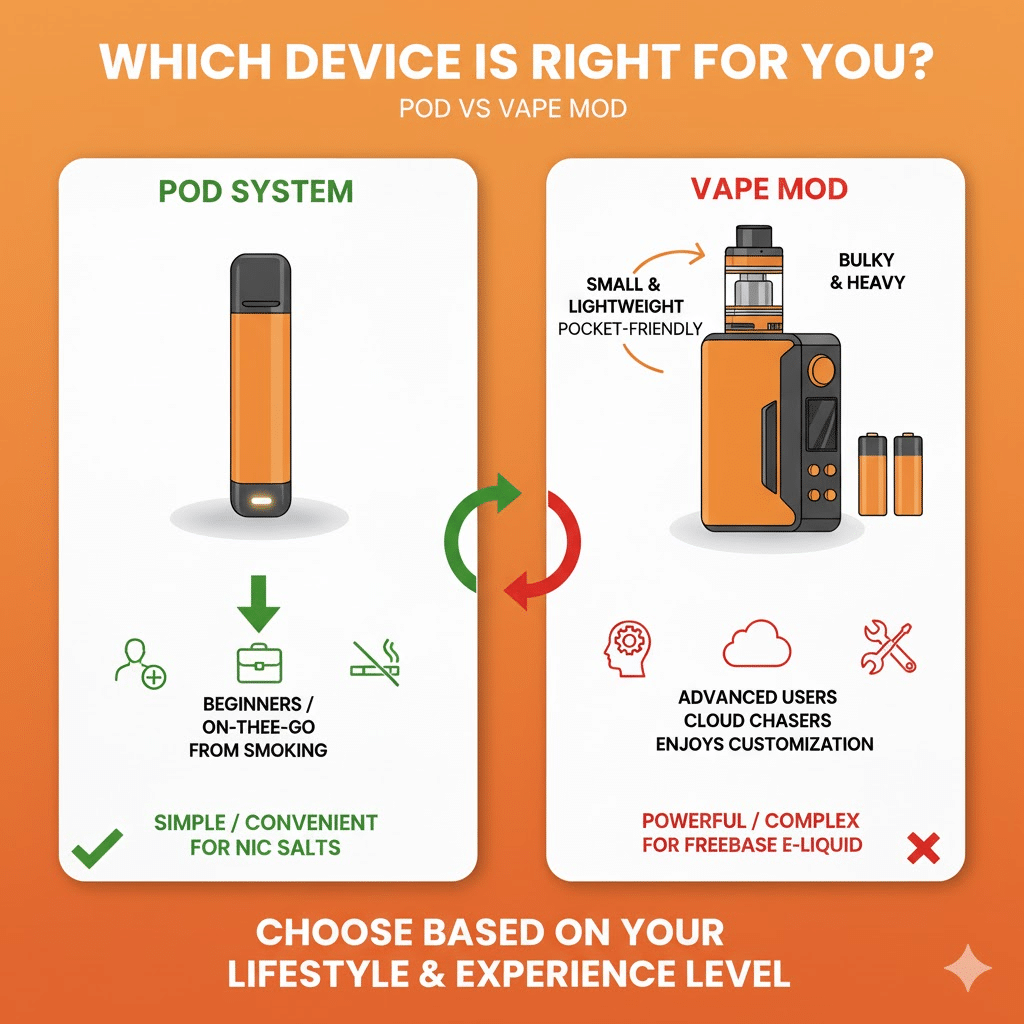 WHICH DEVICE IS RIGHT FOR YOU?

POD VS VAPE MOD

POD SYSTEM

BEGINNERS / ON-THEE-GO FROM SMOKING

SIMPLE / CONVENIENT FOR NIC SALTS

VAPE MOD

SMALL & LIGHTWEIGHT POCKET-FRIENDLY

BULKY & HEAVY

ADVANCED USERS CLOUD CHASERS ENJOYS CUSTOMIZATION

POWERFUL / COMPLEX FOR FREEBASE E-LIQUID

CHOOSE BASED ON YOUR LIFESTYLE & EXPERIENCE LEVEL